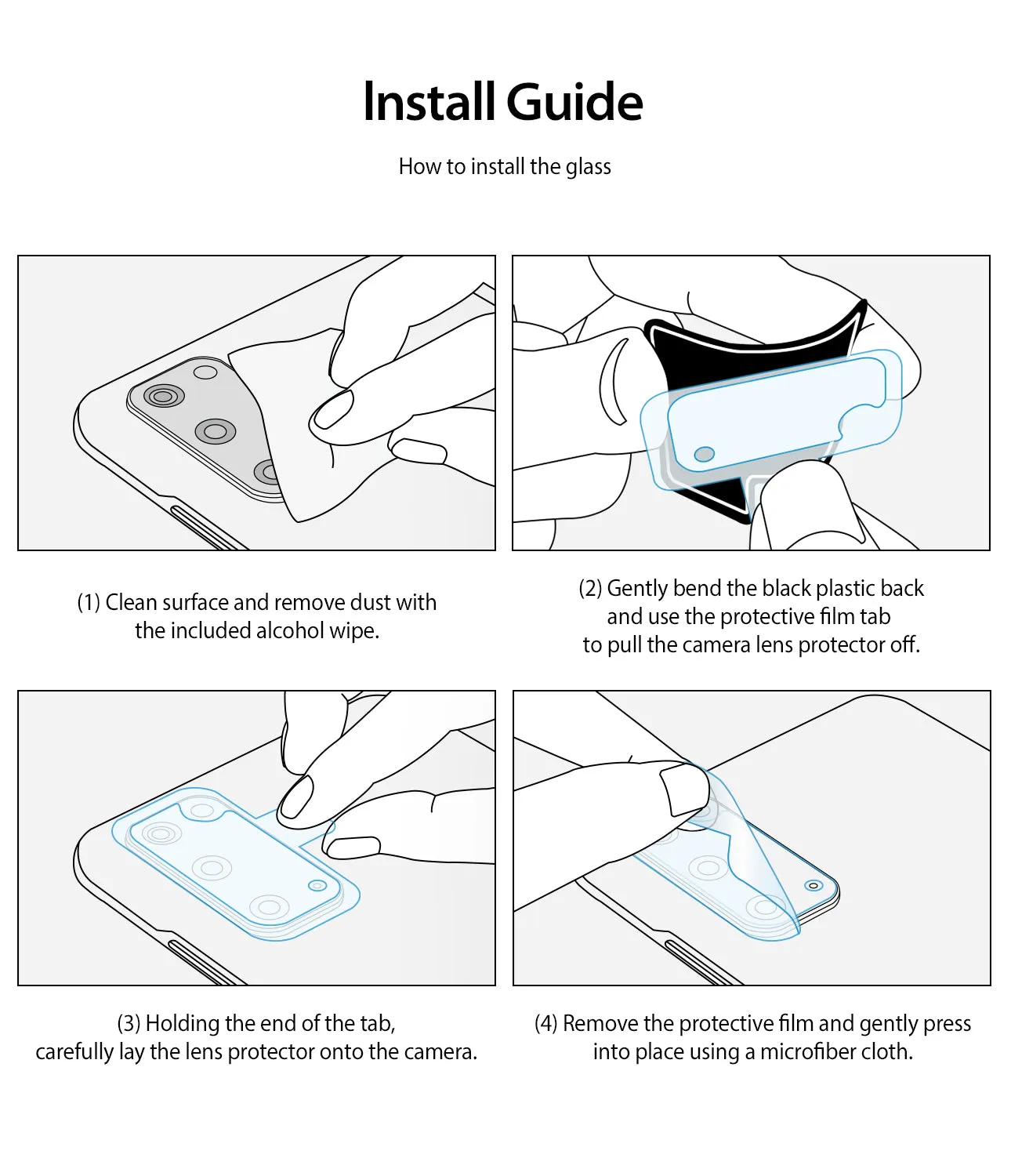 Install Guide

How to install the glass

(1) Clean surface and remove dust with the included alcohol wipe.

(2) Gently bend the black plastic back and use the protective film tab to pull the camera lens protector off.

(3) Holding the end of the tab, carefully lay the lens protector onto the camera.

(4) Remove the protective film and gently press into place using a microfiber cloth.